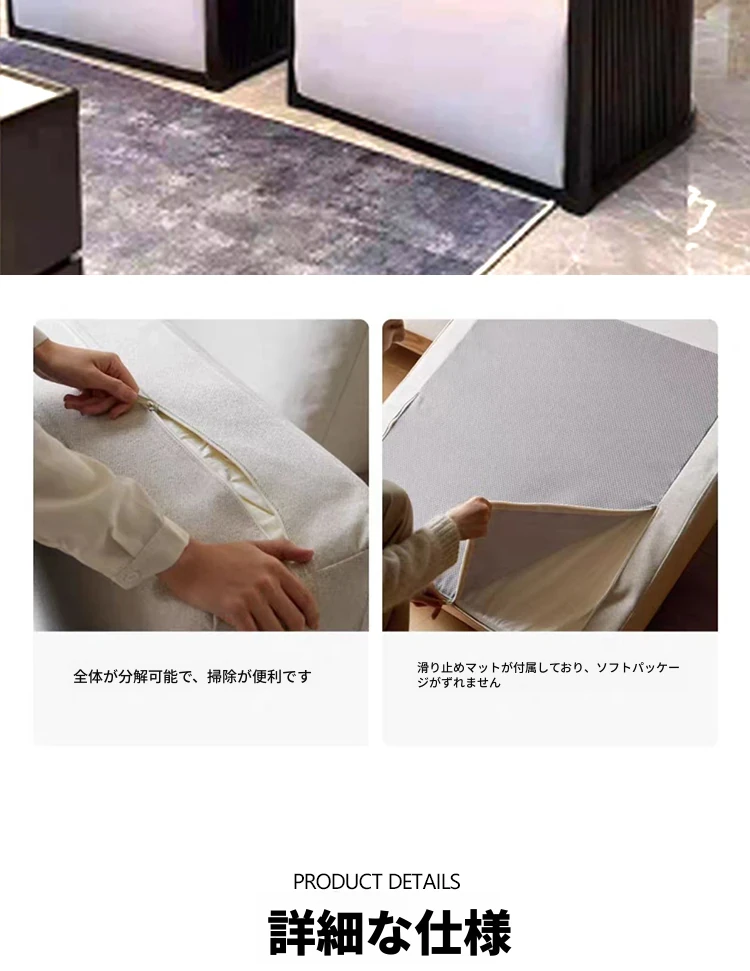 全体が分解可能で、掃除が便利です

滑り止めマットが付属しており、ソフトパッケージがずれません

PRODUCT DETAILS

詳細な仕様