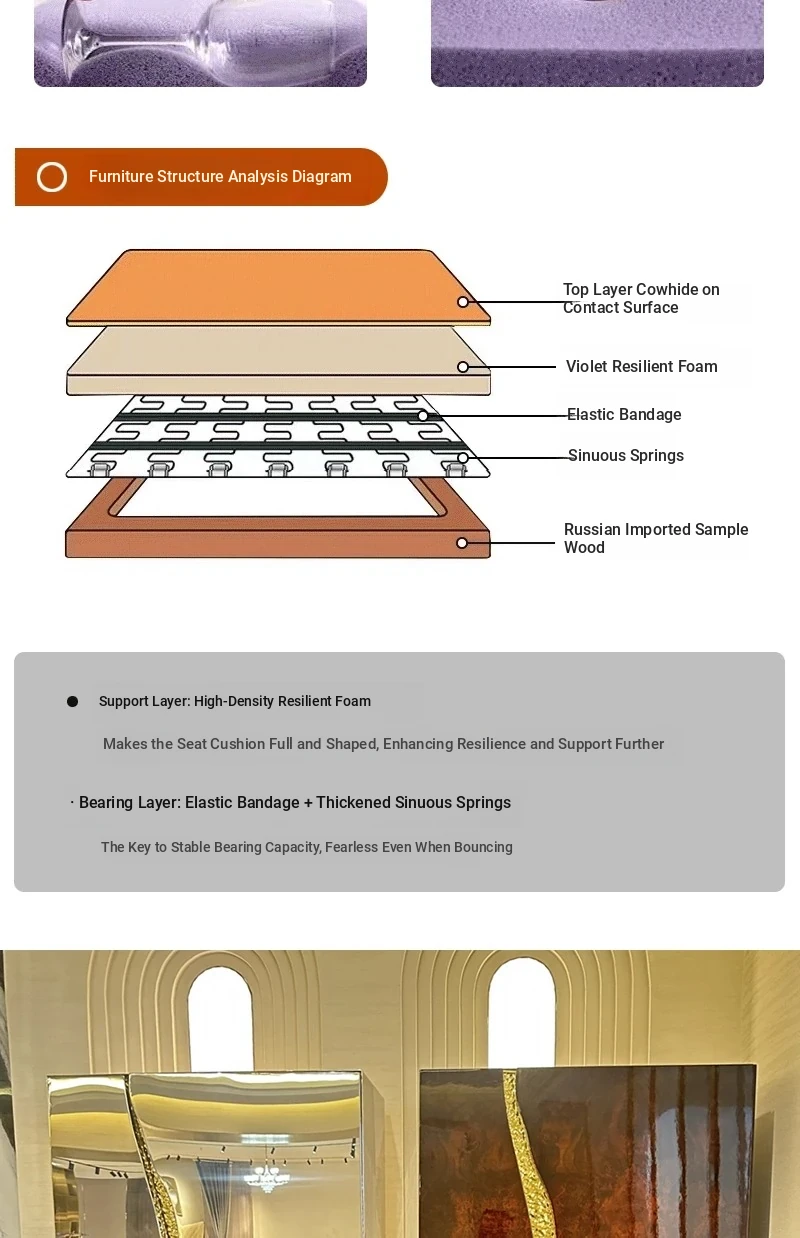 Furniture Structure Analysis Diagram

Top Layer Cowhide on Contact Surface

Violet Resilient Foam

Elastic Bandage

Sinuous Springs

Russian Imported Sample Wood

Support Layer: High-Density Resilient Foam

Makes the Seat Cushion Full and Shaped, Enhancing Resilience and Support Further

· Bearing Layer: Elastic Bandage + Thickened Sinuous Springs

The Key to Stable Bearing Capacity, Fearless Even When Bouncing