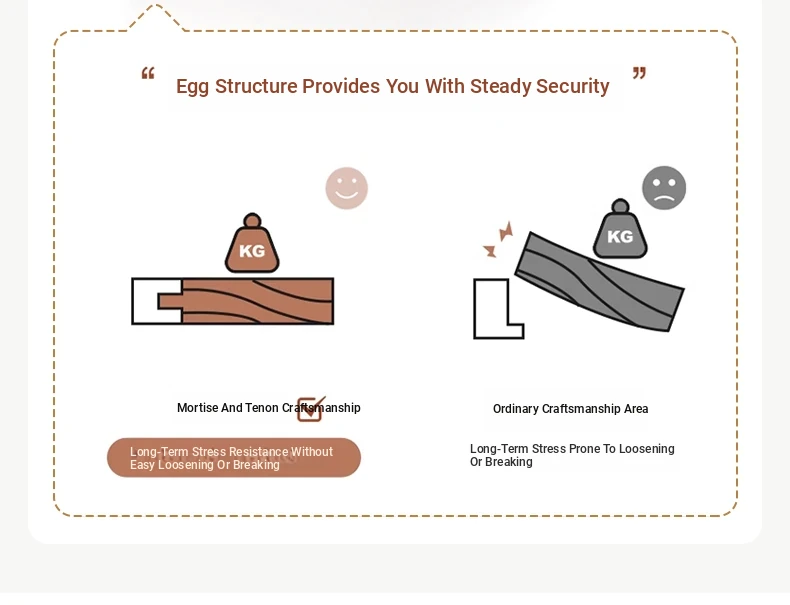 “ Egg Structure Provides You With Steady Security ”

KG

Mortise And Tenon Craftsmanship

Long-Term Stress Resistance Without Easy Loosening Or Breaking

KG

Ordinary Craftsmanship Area

Long-Term Stress Prone To Loosening Or Breaking