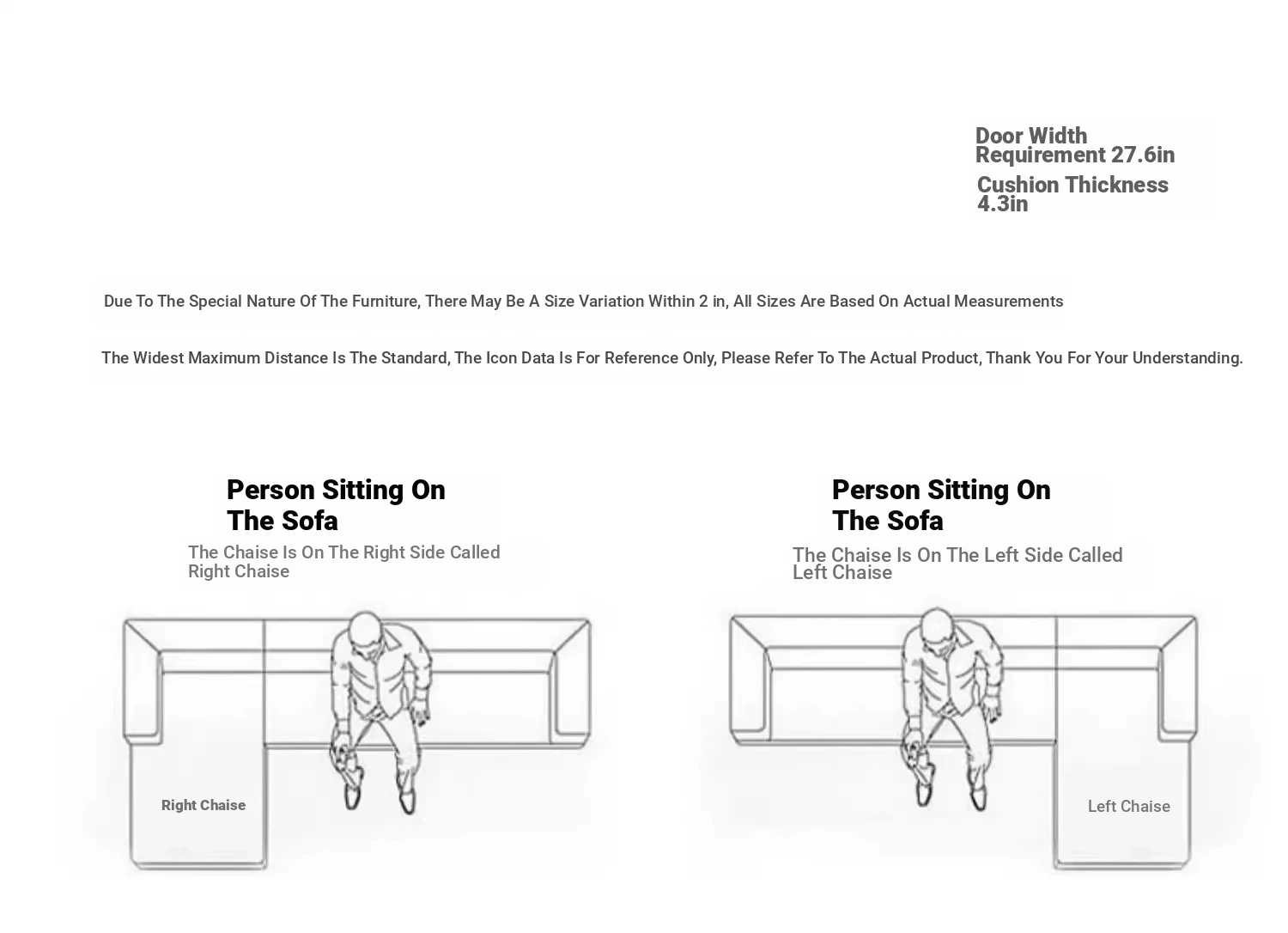 Door Width Requirement 27.6in

Cushion Thickness 4.3in

Due To The Special Nature Of The Furniture, There May Be A Size Variation Within 2 in, All Sizes Are Based On Actual Measurements

The Widest Maximum Distance Is The Standard, The Icon Data Is For Reference Only, Please Refer To The Actual Product, Thank You For Your Understanding.

Person Sitting On The Sofa

The Chaise Is On The Right Side Called Right Chaise

Right Chaise

Person Sitting On The Sofa

The Chaise Is On The Left Side Called Left Chaise

Left Chaise