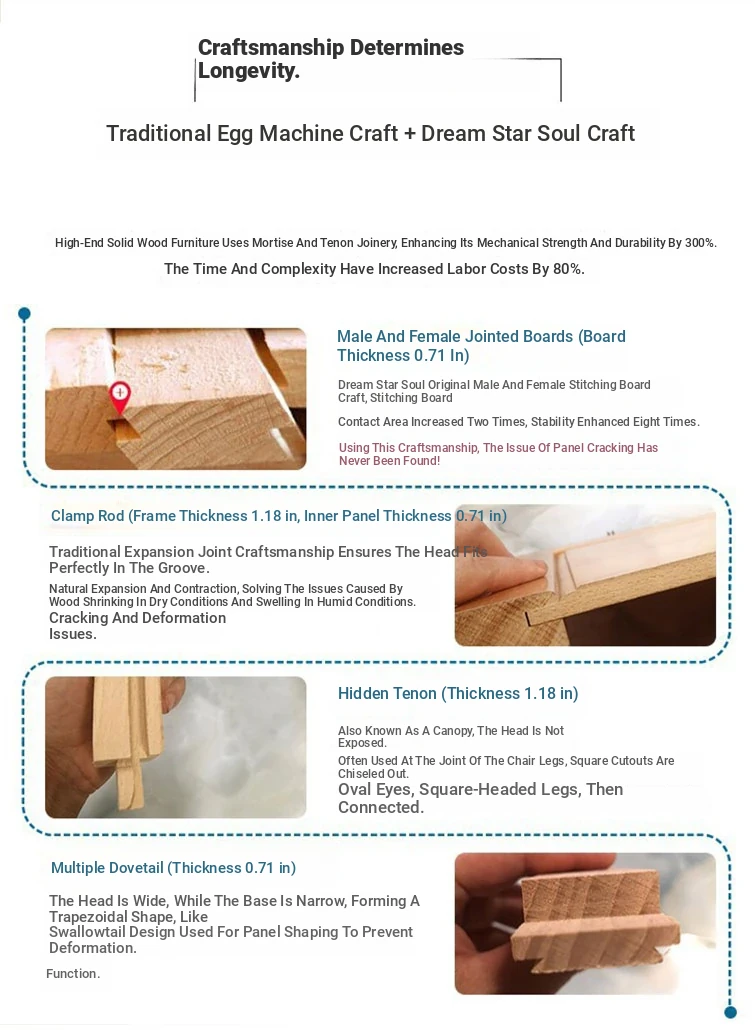 Craftsmanship Determines Longevity.

Traditional Egg Machine Craft + Dream Star Soul Craft

High-End Solid Wood Furniture Uses Mortise And Tenon Joinery, Enhancing Its Mechanical Strength And Durability By 300%.

The Time And Complexity Have Increased Labor Costs By 80%.

Male And Female Jointed Boards (Board Thickness 0.71 In)

Dream Star Soul Original Male And Female Stitching Board Craft, Stitching Board

Contact Area Increased Two Times, Stability Enhanced Eight Times.

Using This Craftsmanship, The Issue Of Panel Cracking Has Never Been Found!

Clamp Rod (Frame Thickness 1.18 in, Inner Panel Thickness 0.71 in)

Traditional Expansion Joint Craftsmanship Ensures The Head Fits Perfectly In The Groove.

Natural Expansion And Contraction, Solving The Issues Caused By Wood Shrinking In Dry Conditions And Swelling In Humid Conditions.
Cracking And Deformation Issues.

Hidden Tenon (Thickness 1.18 in)

Also Known As A Canopy, The Head Is Not Exposed.

Often Used At The Joint Of The Chair Legs, Square Cutouts Are Chiseled Out.
Oval Eyes, Square-Headed Legs, Then Connected.

Multiple Dovetail (Thickness 0.71 in)

The Head Is Wide, While The Base Is Narrow, Forming A Trapezoidal Shape, Like
Swallowtail Design Used For Panel Shaping To Prevent Deformation.

Function.