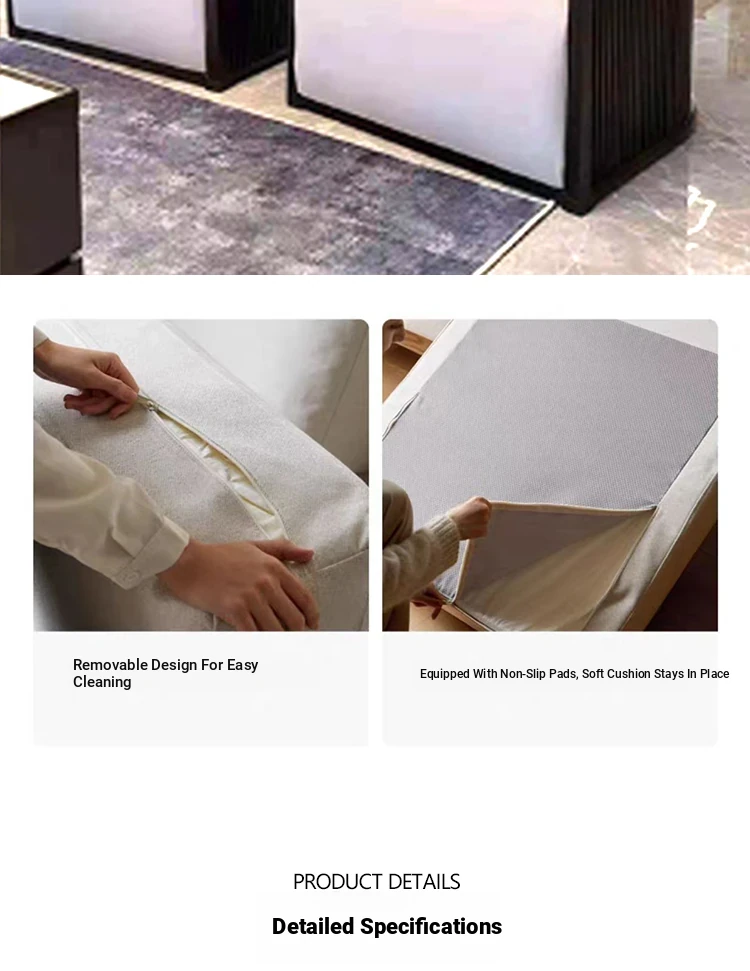 Removable Design For Easy Cleaning

Equipped With Non-Slip Pads, Soft Cushion Stays In Place

PRODUCT DETAILS

Detailed Specifications