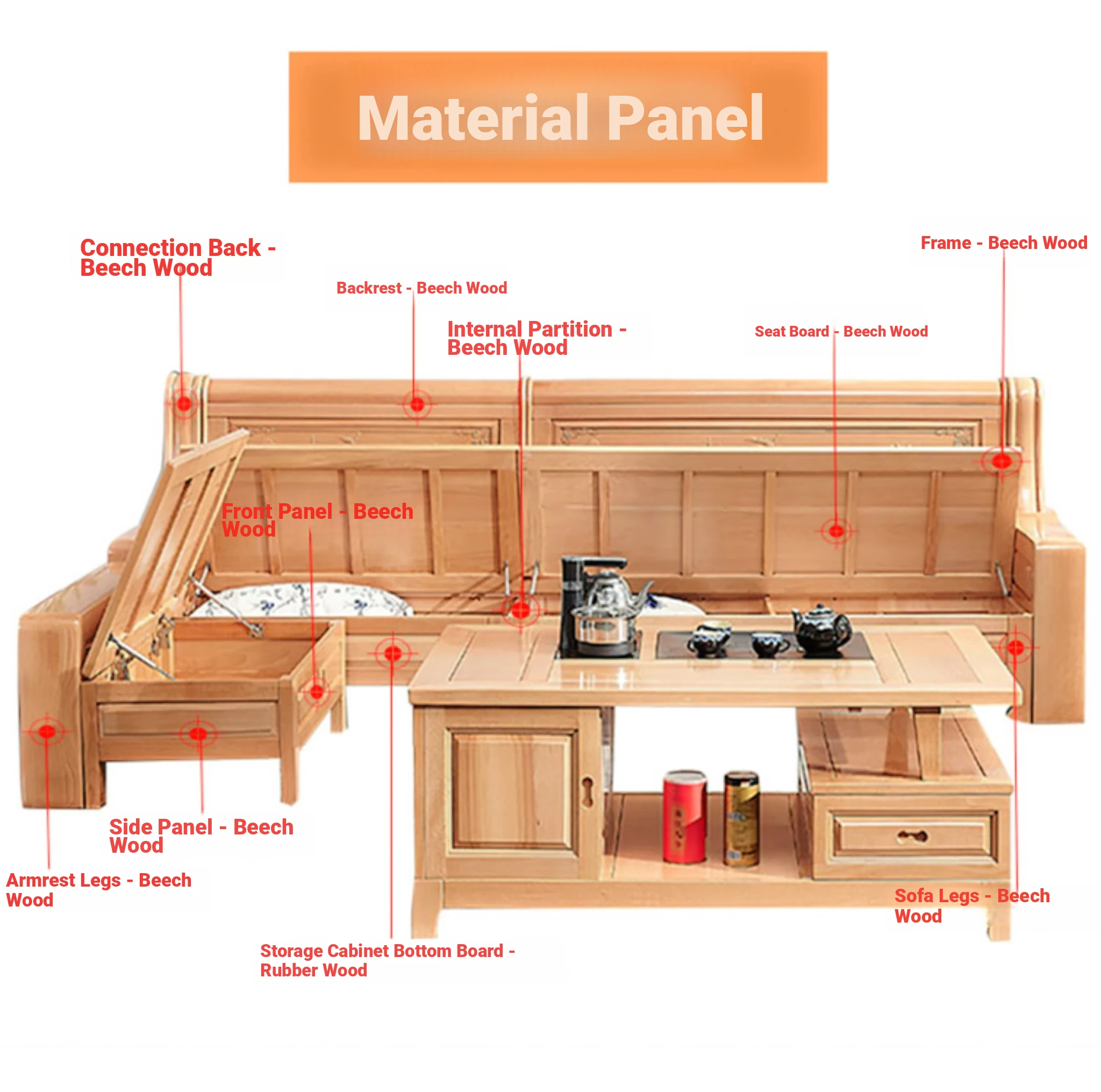 Material Panel

Connection Back - Beech Wood

Backrest - Beech Wood

Internal Partition - Beech Wood

Seat Board - Beech Wood

Frame - Beech Wood

Front Panel - Beech Wood

Side Panel - Beech Wood

Armrest Legs - Beech Wood

Storage Cabinet Bottom Board - Rubber Wood

Sofa Legs - Beech Wood