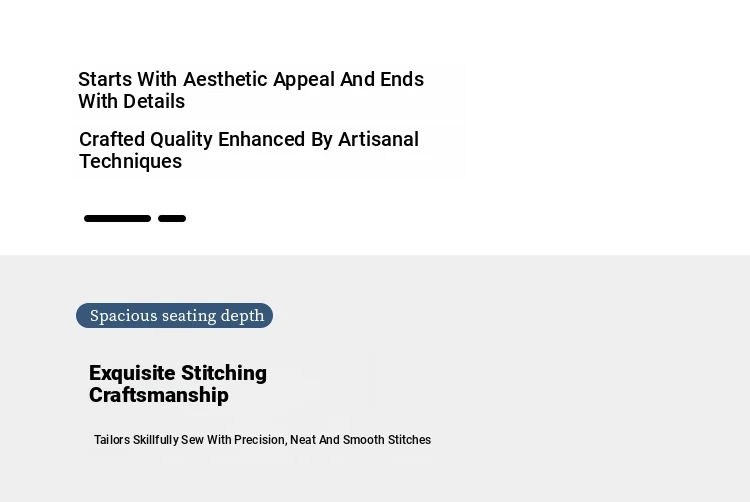 Starts With Aesthetic Appeal And Ends With Details

Crafted Quality Enhanced By Artisanal Techniques

Spacious seating depth

Exquisite Stitching Craftsmanship

Tailors Skillfully Sew With Precision, Neat And Smooth Stitches