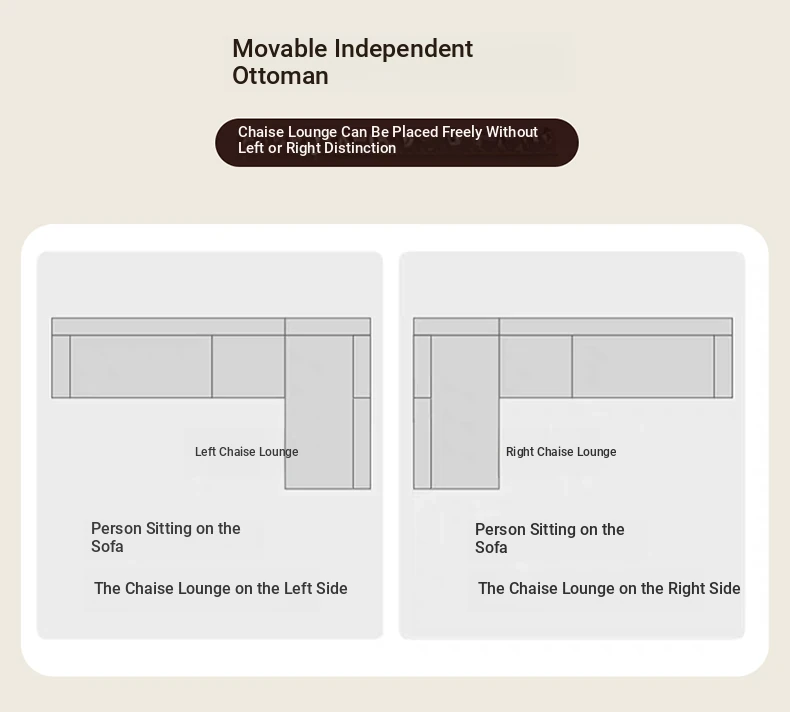 Movable Independent Ottoman

Chaise Lounge Can Be Placed Freely Without Left or Right Distinction

Left Chaise Lounge

Person Sitting on the Sofa

The Chaise Lounge on the Left Side

Right Chaise Lounge

Person Sitting on the Sofa

The Chaise Lounge on the Right Side