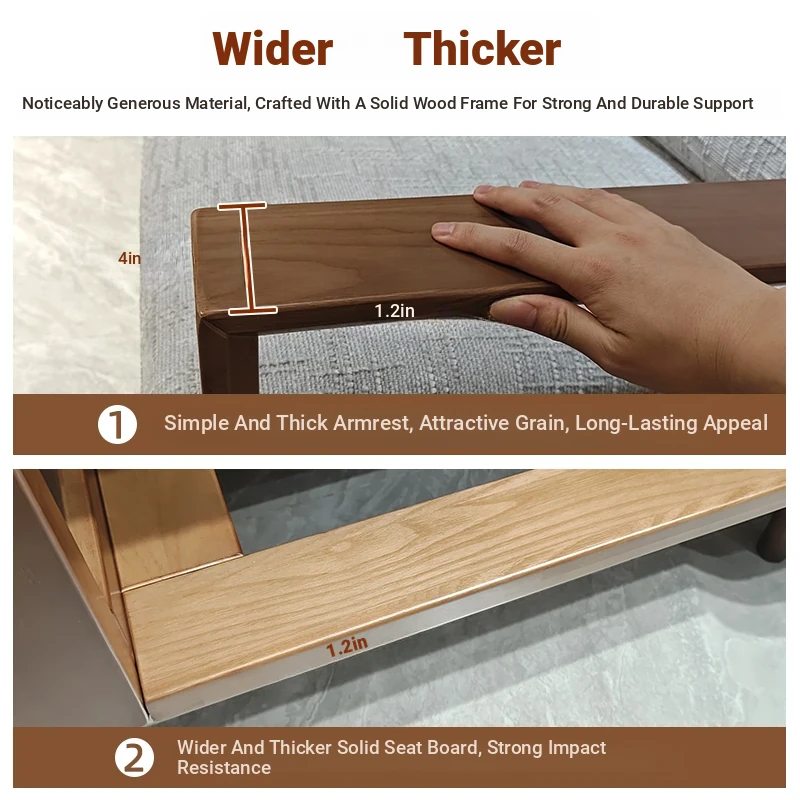 Wider Thicker

Noticeably Generous Material, Crafted With A Solid Wood Frame For Strong And Durable Support

4in

1.2in

1 Simple And Thick Armrest, Attractive Grain, Long-Lasting Appeal

1.2in

2 Wider And Thicker Solid Seat Board, Strong Impact Resistance