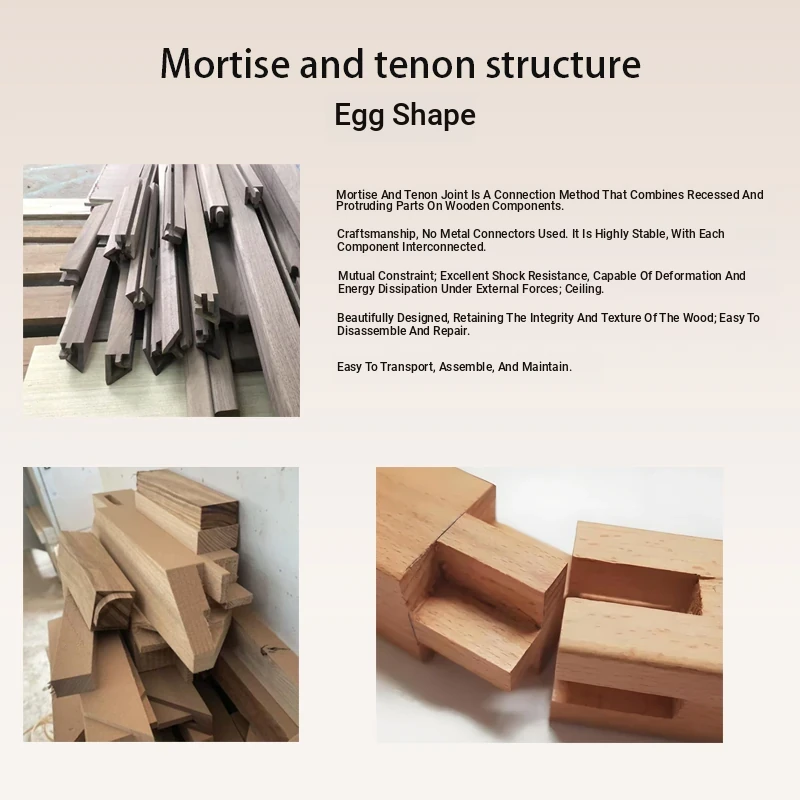 Mortise and tenon structure

Egg Shape

Mortise And Tenon Joint Is A Connection Method That Combines Recessed And Protruding Parts On Wooden Components.

Craftsmanship, No Metal Connectors Used. It Is Highly Stable, With Each Component Interconnected.

Mutual Constraint; Excellent Shock Resistance, Capable Of Deformation And Energy Dissipation Under External Forces; Ceiling.

Beautifully Designed, Retaining The Integrity And Texture Of The Wood; Easy To Disassemble And Repair.

Easy To Transport, Assemble, And Maintain.